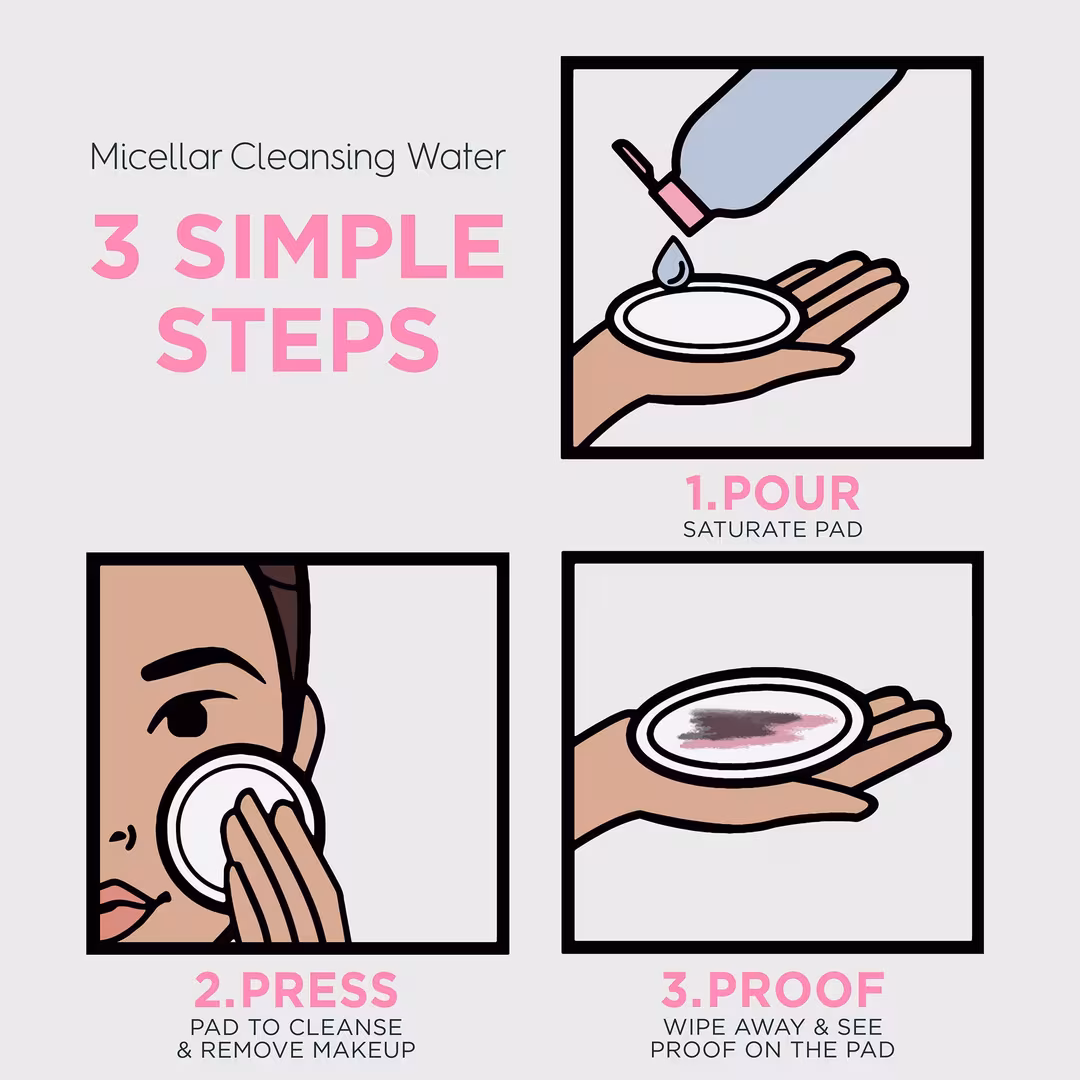 Micellar Cleansing Water

3 SIMPLE STEPS

1.POUR
SATURATE PAD

2.PRESS
PAD TO CLEANSE & REMOVE MAKEUP

3.PROOF
WIPE AWAY & SEE PROOF ON THE PAD